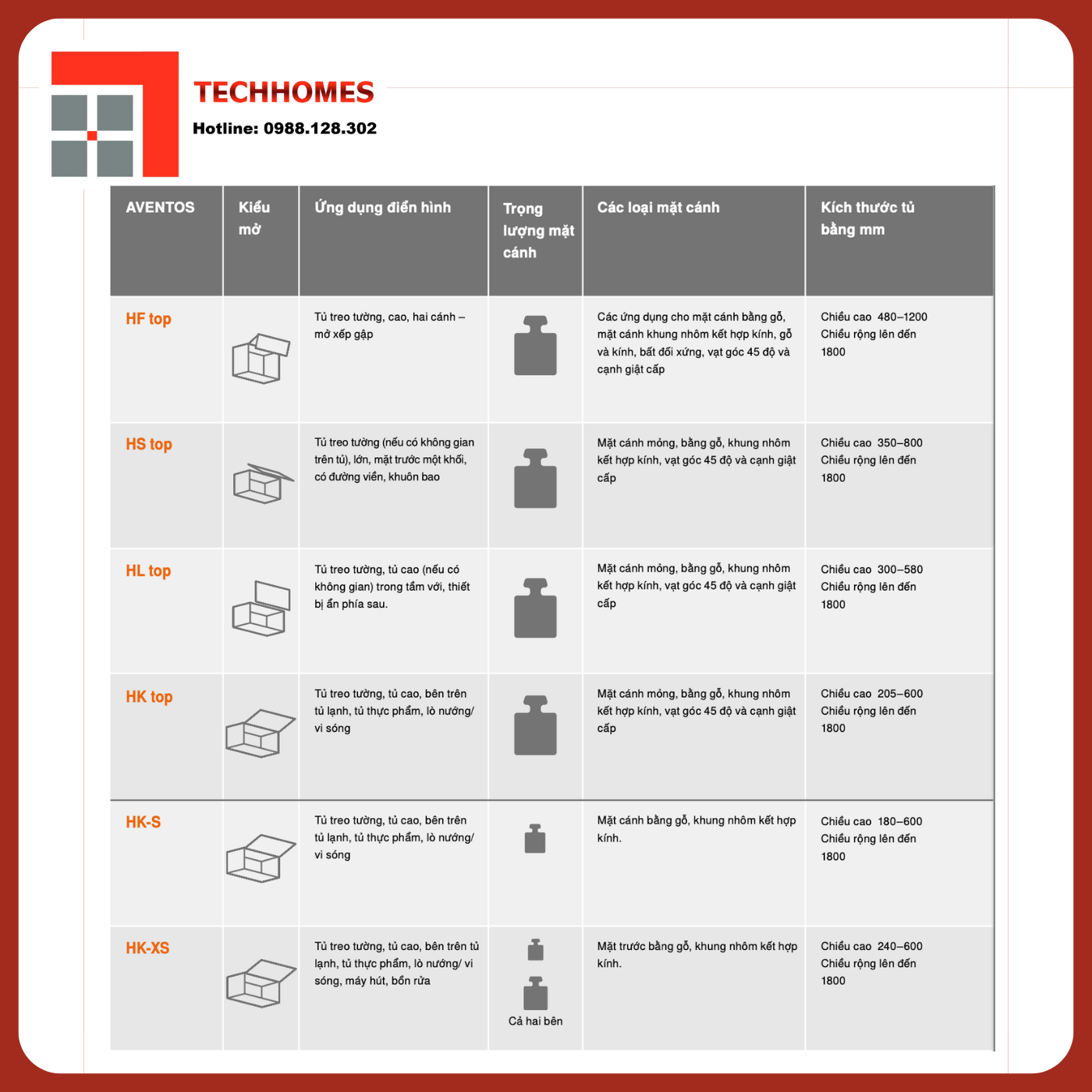 TECHHOMES
Hotline: 0988.128.302

| AVENTOS | Kiểu mở | Ứng dụng điển hình | Trọng lượng mặt cánh | Các loại mặt cánh | Kích thước tủ bằng mm |
|---|---|---|---|---|---|
| HF top | | Tủ treo tường, cao, hai cánh – mở xếp gập | | Các ứng dụng cho mặt cánh bằng gỗ, mặt cánh khung nhôm kết hợp kính, gỗ và kính, bất đối xứng, vạt góc 45 độ và cạnh giật cấp | Chiều cao 480–1200 Chiều rộng lên đến 1800 |
| HS top | | Tủ treo tường (nếu có không gian trên tủ), lớn, mặt trước một khối, có đường viền, khuôn bao | | Mặt cánh mỏng, bằng gỗ, khung nhôm kết hợp kính, vạt góc 45 độ và cạnh giật cấp | Chiều cao 350–800 Chiều rộng lên đến 1800 |
| HL top | | Tủ treo tường, tủ cao (nếu có không gian) trong tầm với, thiết bị ẩn phía sau. | | Mặt cánh mỏng, bằng gỗ, khung nhôm kết hợp kính, vạt góc 45 độ và cạnh giật cấp | Chiều cao 300–580 Chiều rộng lên đến 1800 |
| HK top | | Tủ treo tường, tủ cao, bên trên tủ lạnh, tủ thực phẩm, lò nướng/ vi sóng | | Mặt cánh mỏng, bằng gỗ, khung nhôm kết hợp kính, vạt góc 45 độ và cạnh giật cấp | Chiều cao 205–600 Chiều rộng lên đến 1800 |
| HK-S | | Tủ treo tường, tủ cao, bên trên tủ lạnh, tủ thực phẩm, lò nướng/ vi sóng | | Mặt cánh bằng gỗ, khung nhôm kết hợp kính. | Chiều cao 180–600 Chiều rộng lên đến 1800 |
| HK-XS | | Tủ treo tường, tủ cao, bên trên tủ lạnh, tủ thực phẩm, lò nướng/ vi sóng, máy hút, bồn rửa | Cả hai bên | Mặt trước bằng gỗ, khung nhôm kết hợp kính. | Chiều cao 240–600 Chiều rộng lên đến 1800 |