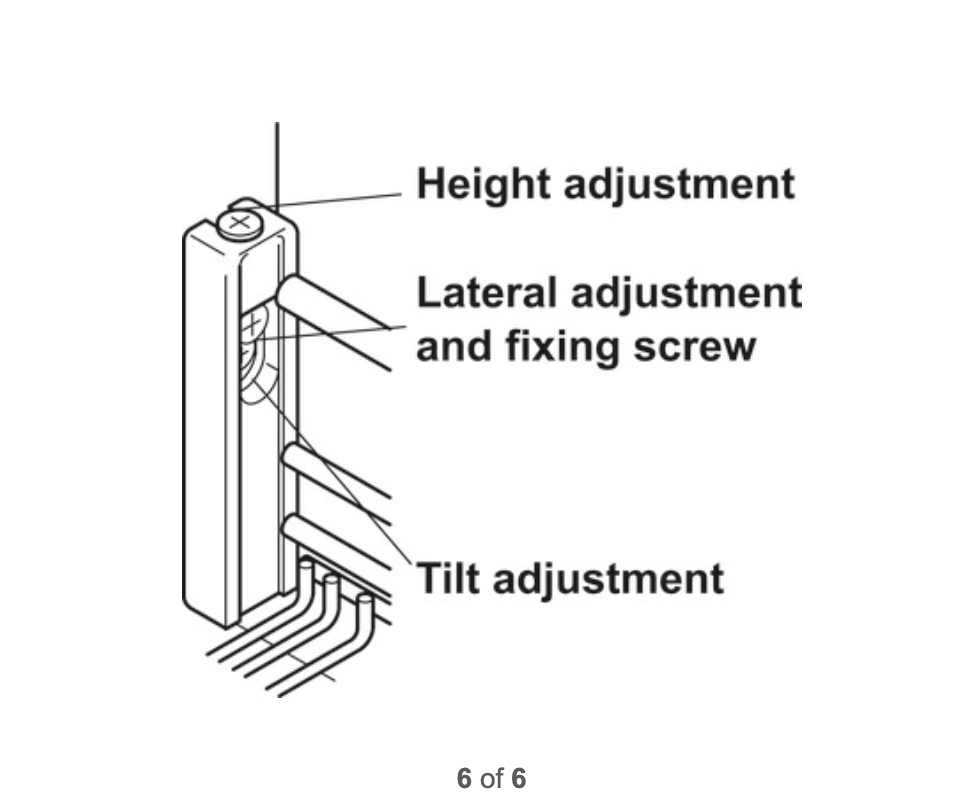 Height adjustment

Lateral adjustment and fixing screw

Tilt adjustment

6 of 6